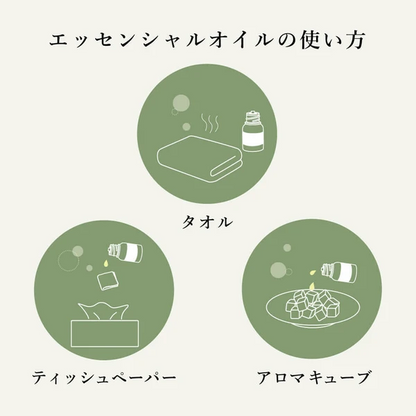 エッセンシャルオイルの使い方

タオル

ティッシュペーパー

アロマキューブ