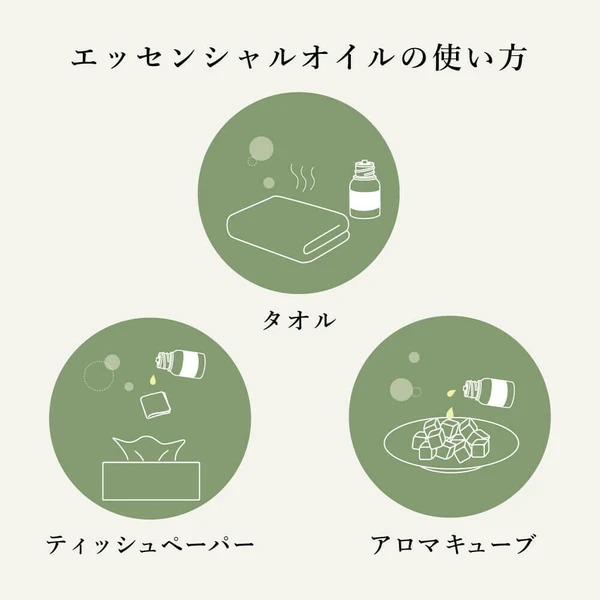 エッセンシャルオイルの使い方

タオル

ティッシュペーパー

アロマキューブ